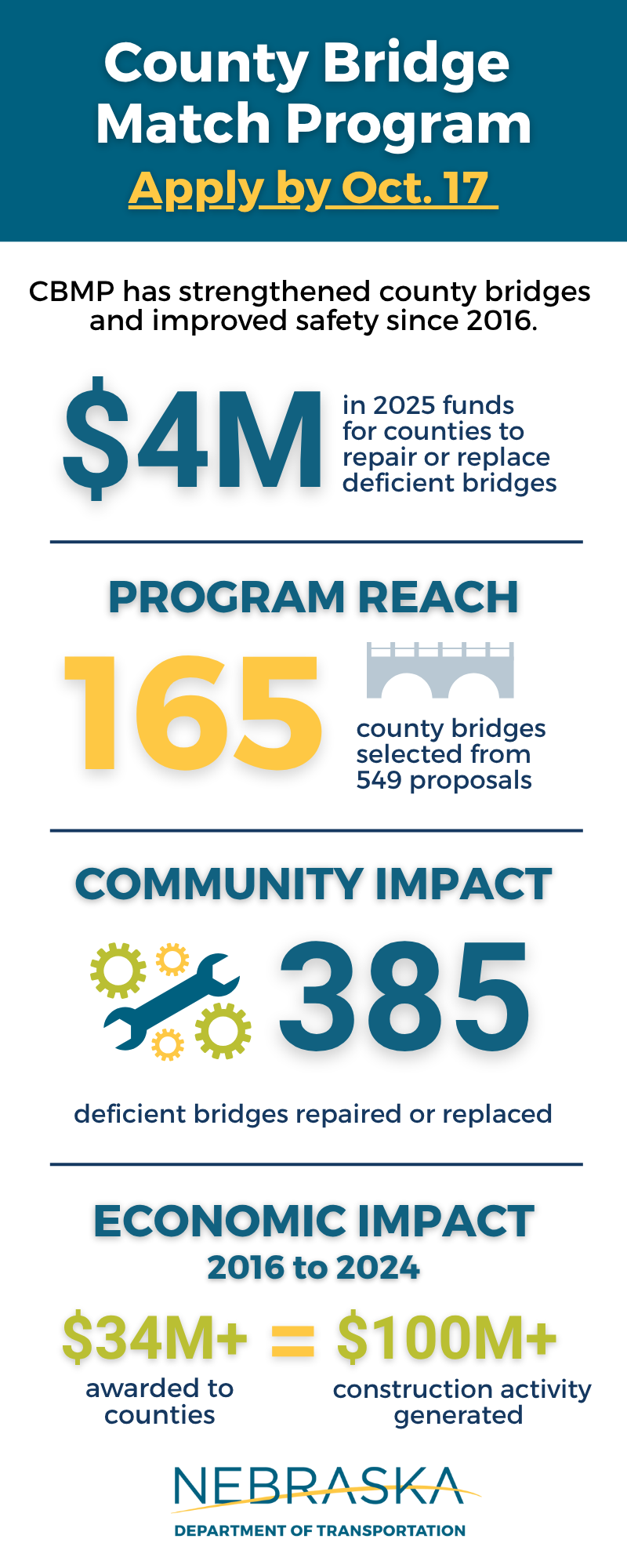 County Bridge Match Program

Apply by Oct. 17

CBMP has strengthened county bridges and improved safety since 2016.

$4M in 2025 funds for counties to repair or replace deficient bridges

PROGRAM REACH

165 county bridges selected from 549 proposals

COMMUNITY IMPACT

385

deficient bridges repaired or replaced

ECONOMIC IMPACT

2016 to 2024

$34M+ = $100M+

awarded to counties

construction activity generated

NEBRASKA

DEPARTMENT OF TRANSPORTATION